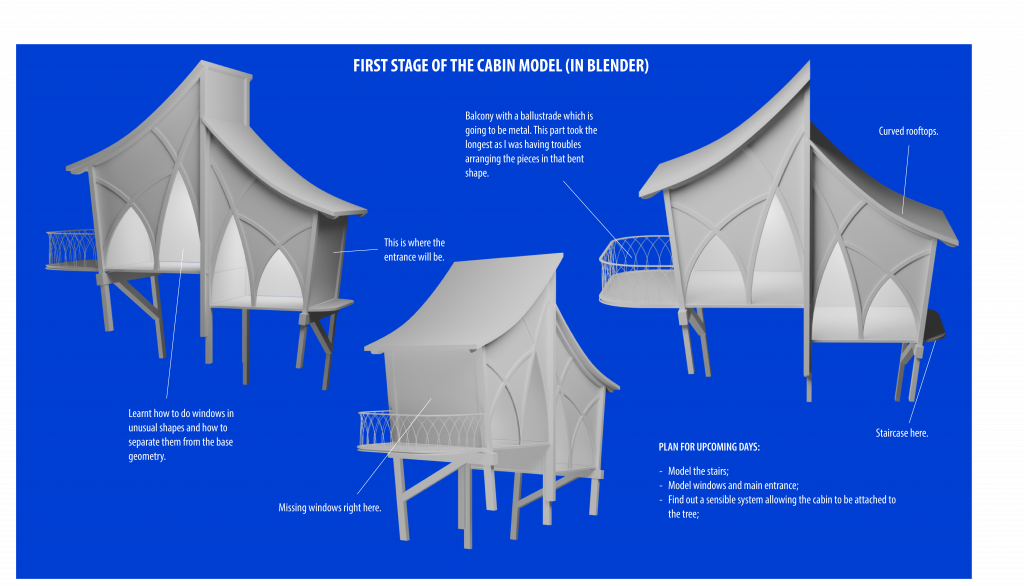 FIRST STAGE OF THE CABIN MODEL (IN BLENDER)

Balcony with a ballustrade which is going to be metal. This part took the longest as I was having troubles arranging the pieces in that bent shape.

Curved rooftops.

This is where the entrance will be.

Learnt how to do windows in unusual shapes and how to separate them from the base geometry.

Missing windows right here.

Staircase here.

PLAN FOR UPCOMING DAYS:

- Model the stairs;
- Model windows and main entrance;
- Find out a sensible system allowing the cabin to be attached to the tree;